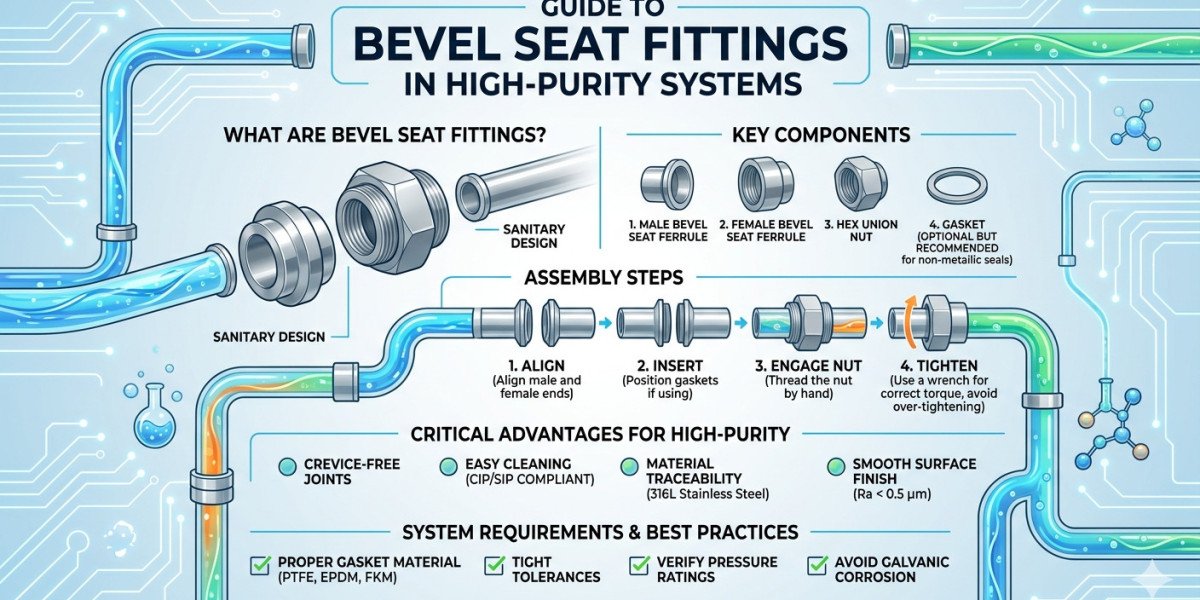 GUIDE TO
BEVEL SEAT FITTINGS
IN HIGH-PURITY SYSTEMS

WHAT ARE BEVEL SEAT FITTINGS?

SANITARY DESIGN

SANITARY DESIGN

KEY COMPONENTS

1. MALE BEVEL SEAT FERRULE

2. FEMALE BEVEL SEAT FERRULE

3. HEX UNION NUT

4. GASKET (OPTIONAL BUT RECOMMENDED for non-metallic seals)

ASSEMBLY STEPS

1. ALIGN (Align male and female ends)

2. INSERT (Position gaskets if using)

3. ENGAGE NUT (Thread the nut by hand)

4. TIGHTEN (Use a wrench for correct torque, avoid over-tightening)

CRITICAL ADVANTAGES FOR HIGH-PURITY

CREVICE-FREE JOINTS

EASY CLEANING (CIP/SIP COMPLIANT)

MATERIAL TRACEABILITY (316L Stainless Steel)

SMOOTH SURFACE FINISH (Ra < 0.5 μm)

SYSTEM REQUIREMENTS & BEST PRACTICES

PROPER GASKET MATERIAL (PTFE, EPDM, FKM)

TIGHT TOLERANCES

VERIFY PRESSURE RATINGS

AVOID GALVANIC CORROSION